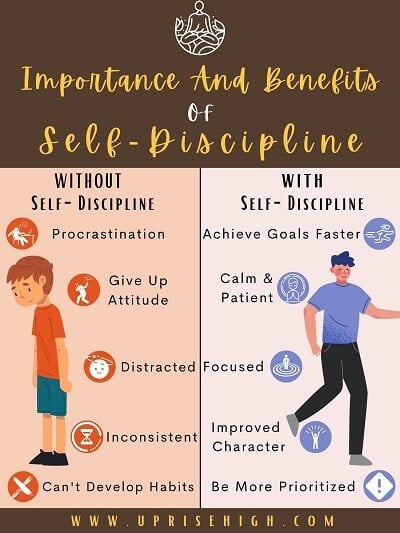 Importance And Benefits Of Self-Discipline

WITHOUT SELF- DISCIPLINE

Procrastination

Give Up Attitude

Distracted

Inconsistent

Can't Develop Habits

WITH SELF- DISCIPLINE

Achieve Goals Faster

Calm & Patient

Focused

Improved Character

Be More Prioritized

WWW.UPRISEHIGH.COM